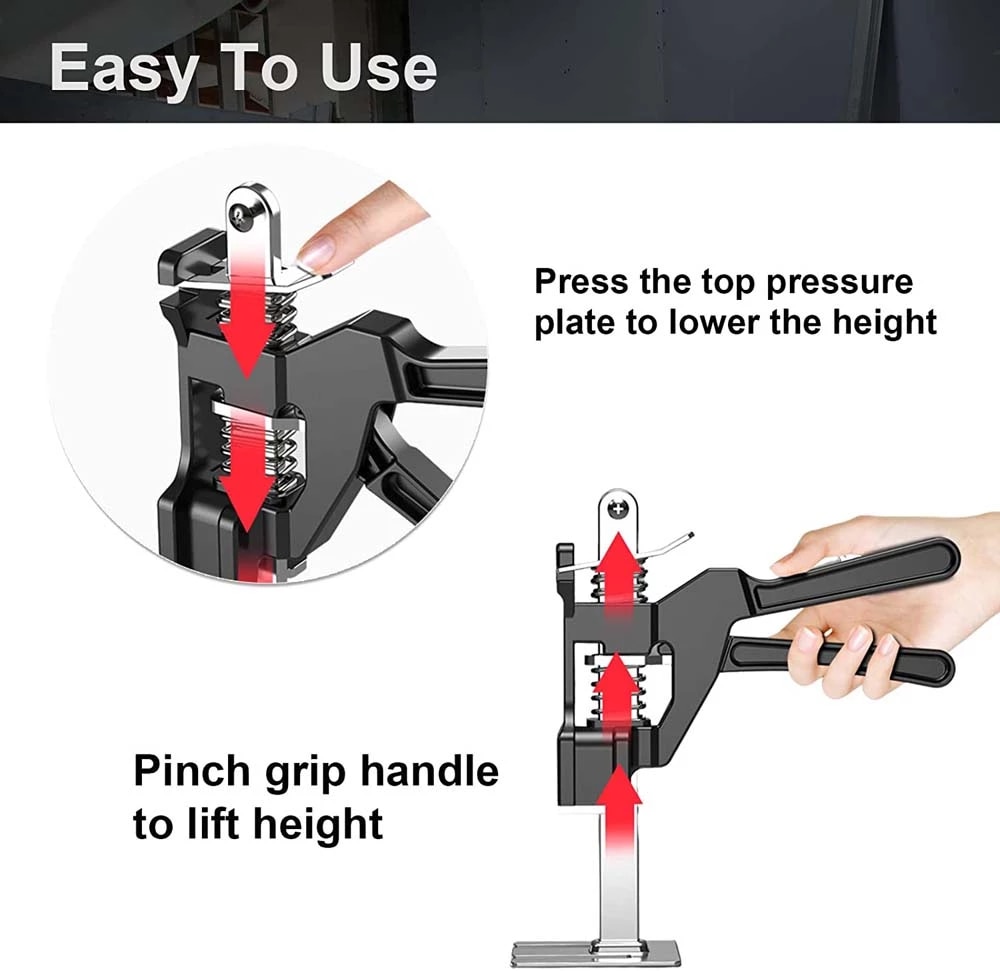 Easy To Use

Press the top pressure plate to lower the height

Pinch grip handle to lift height